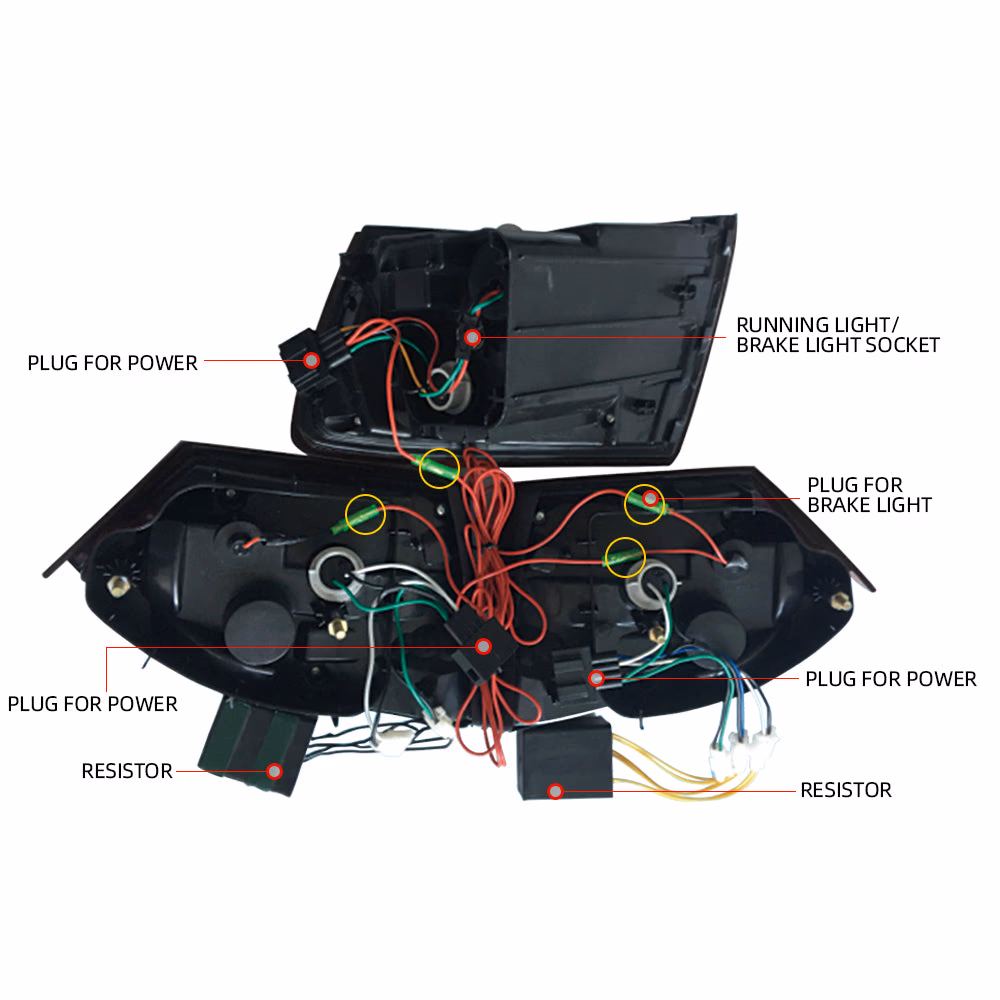 PLUG FOR POWER

RUNNING LIGHT/
BRAKE LIGHT SOCKET

PLUG FOR
BRAKE LIGHT

PLUG FOR POWER

PLUG FOR POWER

RESISTOR

RESISTOR