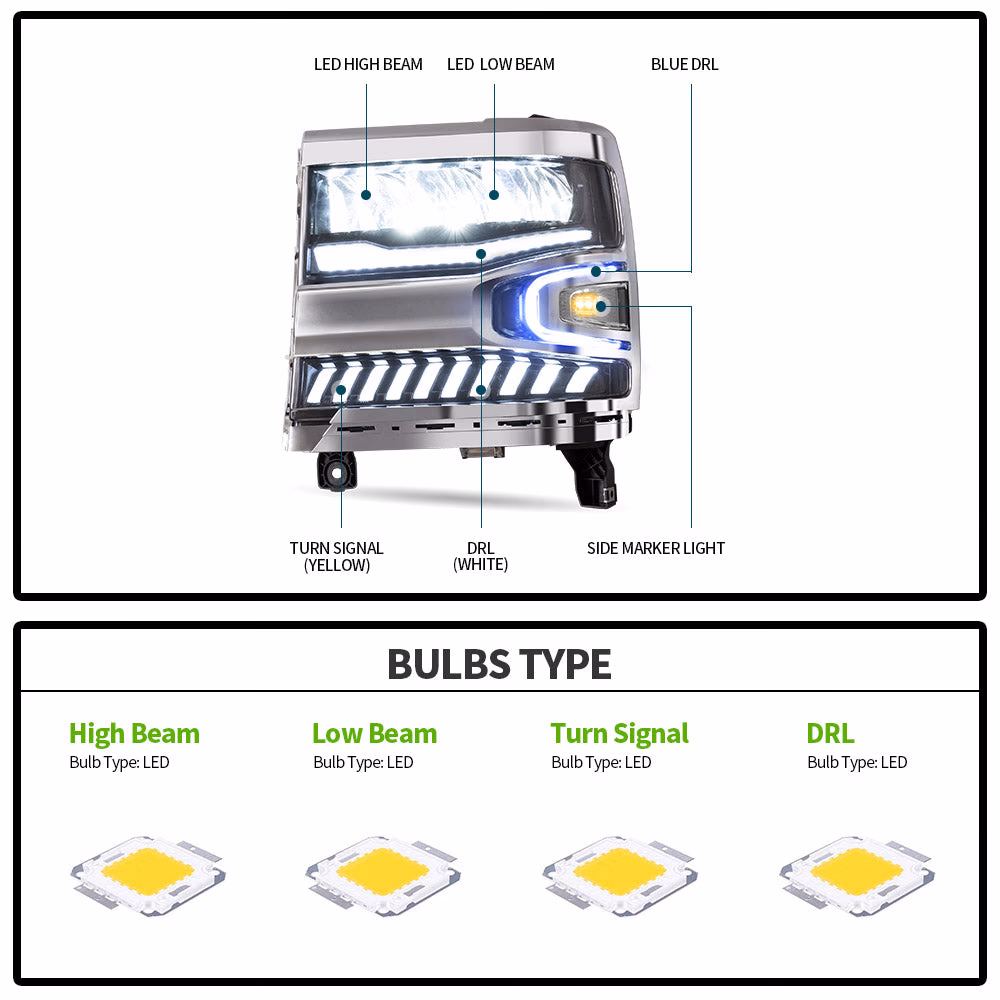 LED HIGH BEAM
LED LOW BEAM
BLUE DRL

TURN SIGNAL (YELLOW)
DRL (WHITE)
SIDE MARKER LIGHT

BULBS TYPE

High Beam
Bulb Type: LED

Low Beam
Bulb Type: LED

Turn Signal
Bulb Type: LED

DRL
Bulb Type: LED